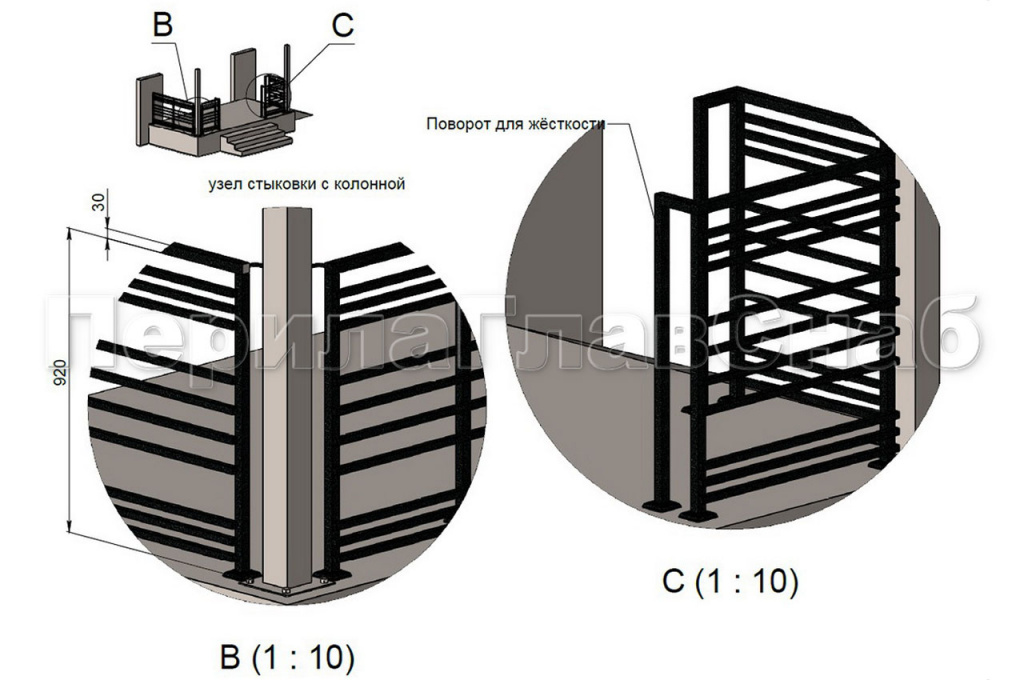 B

C

узел стыковки с колонной

Поворот для жёсткости

30

920

ПерилаГлавСнаб

C (1 : 10)

B (1 : 10)